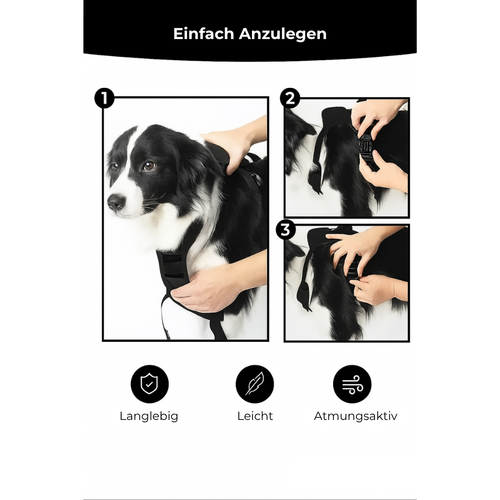 Einfach Anzulegen

1

2

3

Langlebig

Leicht

Atmungsaktiv